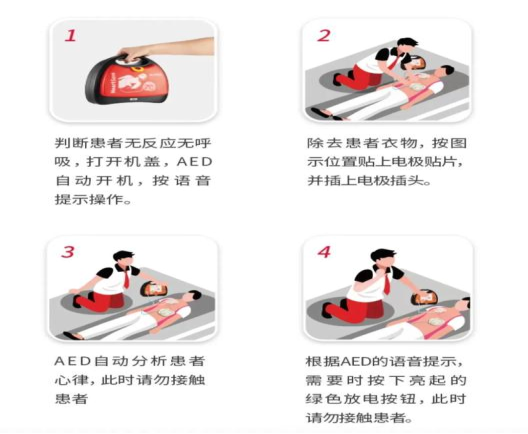 1

判断患者无反应无呼吸，打开机盖，AED自动开机，按语音提示操作。

2

除去患者衣物，按图示位置贴上电极贴片，并插上电极插头。

3

AED自动分析患者心律，此时请勿接触患者

4

根据AED的语音提示，需要时按下亮起的绿色放电按钮，此时请勿接触患者。